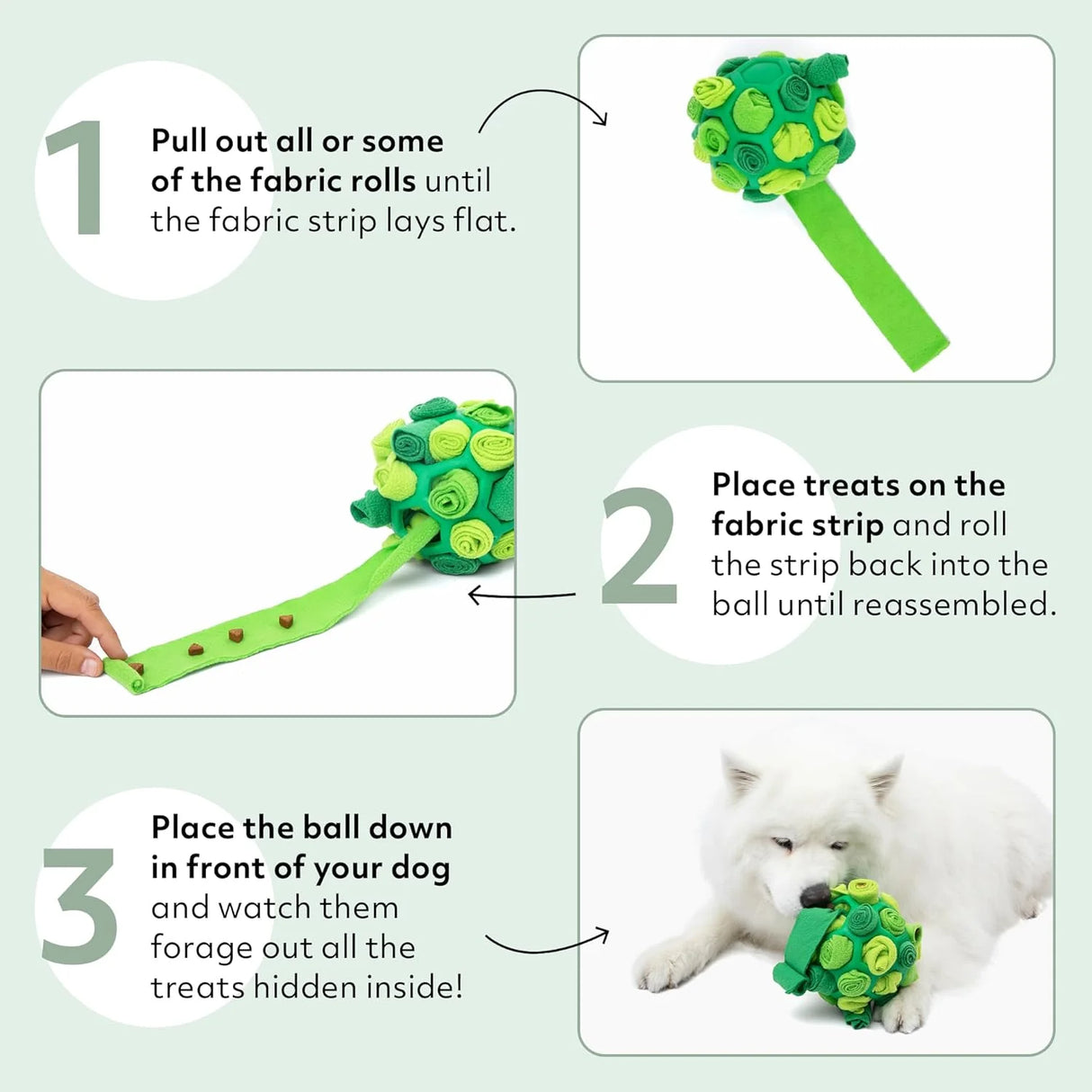 1

Pull out all or some of the fabric rolls until the fabric strip lays flat.

2

Place treats on the fabric strip and roll the strip back into the ball until reassembled.

3

Place the ball down in front of your dog and watch them forage out all the treats hidden inside!